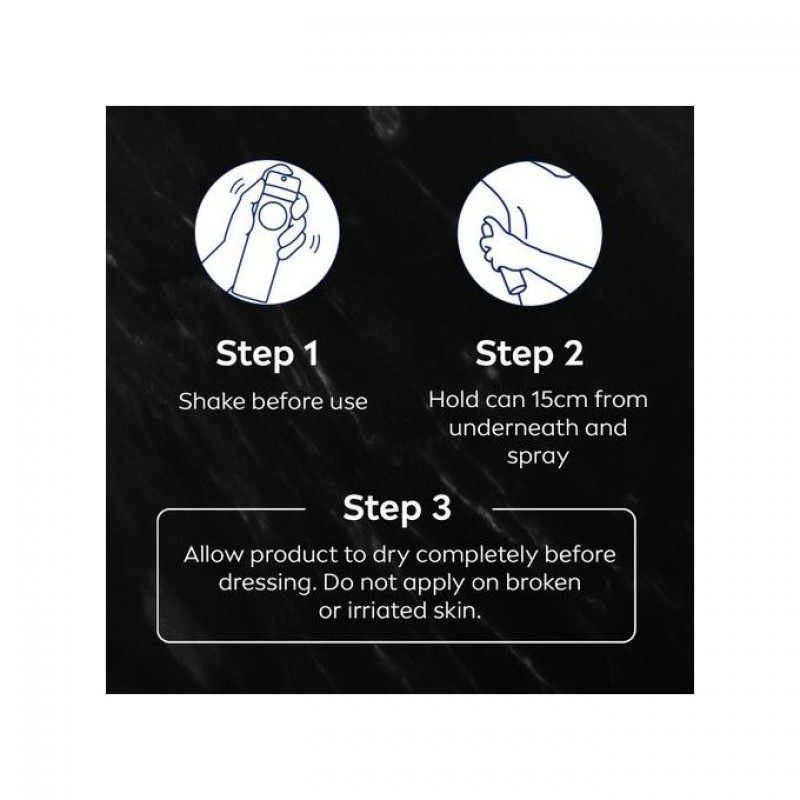 Step 1
Shake before use

Step 2
Hold can 15cm from underneath and spray

Step 3
Allow product to dry completely before dressing. Do not apply on broken or irriated skin.